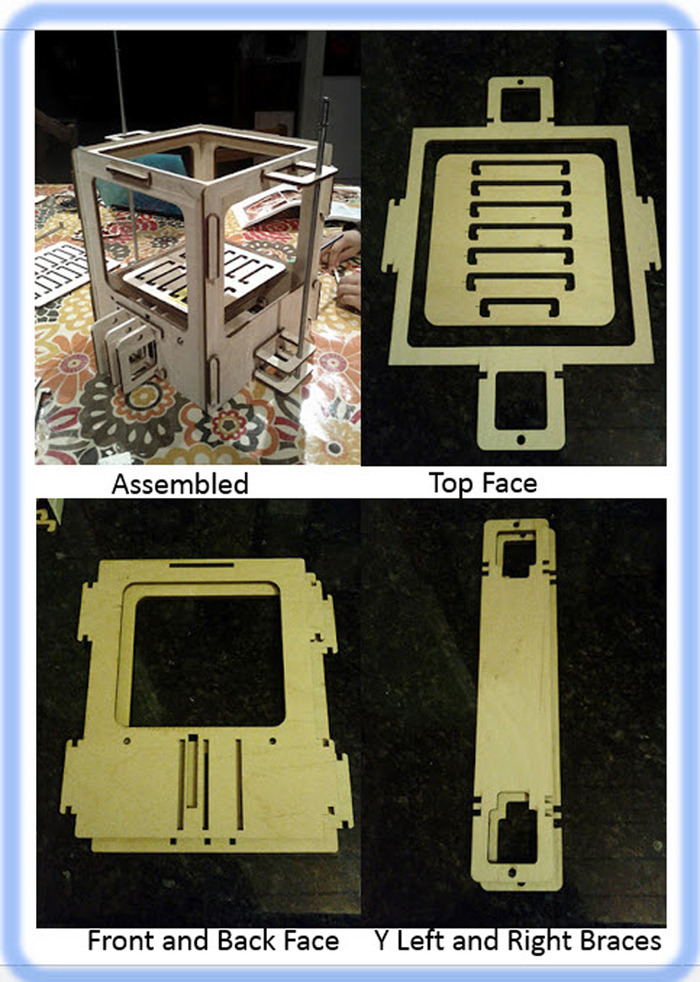 Assembled

Top Face

Front and Back Face

Y Left and Right Braces