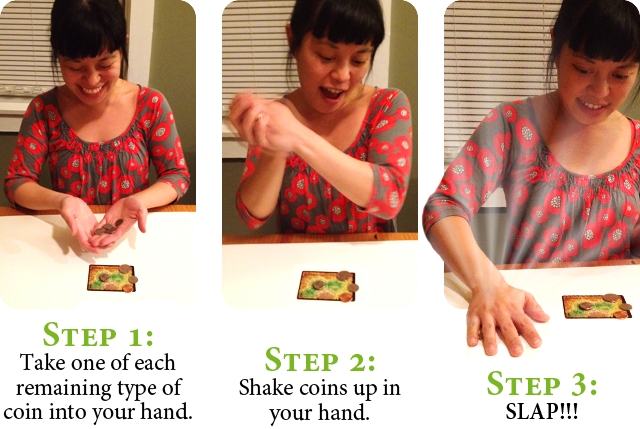 STEP 1:
Take one of each remaining type of coin into your hand.

STEP 2:
Shake coins up in your hand.

STEP 3:
SLAP!!!