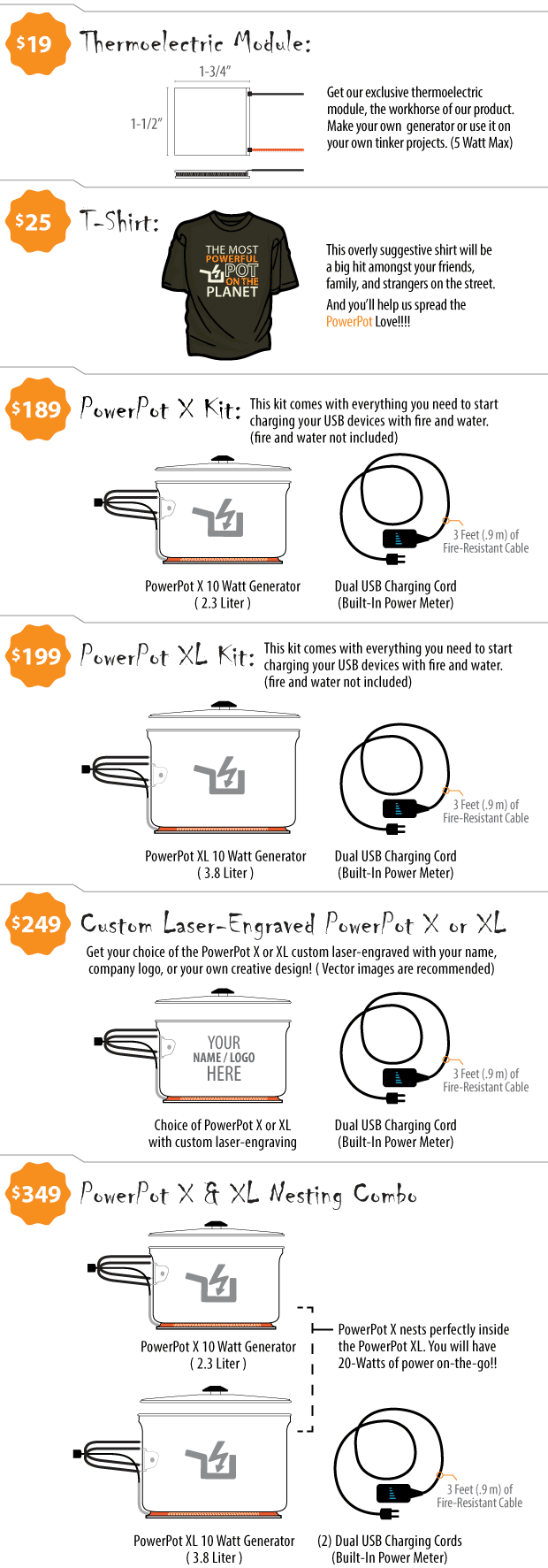 $19 Thermoelectric Module:

1-3/4"

1-1/2"

Get our exclusive thermoelectric module, the workhorse of our product. Make your own generator or use it on your own tinker projects. (5 Watt Max)

$25 T-Shirt:

THE MOST POWERFUL POT ON THE PLANET

This overly suggestive shirt will be a big hit amongst your friends, family, and strangers on the street.

And you'll help us spread the PowerPot Love!!!!

$189 PowerPot X Kit: This kit comes with everything you need to start charging your USB devices with fire and water. (fire and water not included)

3 Feet (.9 m) of Fire-Resistant Cable

PowerPot X 10 Watt Generator ( 2.3 Liter )

Dual USB Charging Cord (Built-In Power Meter)

$199 PowerPot XL Kit: This kit comes with everything you need to start charging your USB devices with fire and water. (fire and water not included)

3 Feet (.9 m) of Fire-Resistant Cable

PowerPot XL 10 Watt Generator ( 3.8 Liter )

Dual USB Charging Cord (Built-In Power Meter)

$249 Custom Laser-Engraved PowerPot X or XL

Get your choice of the PowerPot X or XL custom laser-engraved with your name, company logo, or your own creative design! ( Vector images are recommended)

YOUR NAME / LOGO HERE

3 Feet (.9 m) of Fire-Resistant Cable

Choice of PowerPot X or XL with custom laser-engraving

Dual USB Charging Cord (Built-In Power Meter)

$349 PowerPot X & XL Nesting Combo

PowerPot X 10 Watt Generator ( 2.3 Liter )

PowerPot X nests perfectly inside the PowerPot XL. You will have 20-Watts of power on-the-go!!

3 Feet (.9 m) of Fire-Resistant Cable

PowerPot XL 10 Watt Generator ( 3.8 Liter )

(2) Dual USB Charging Cords (Built-In Power Meter)