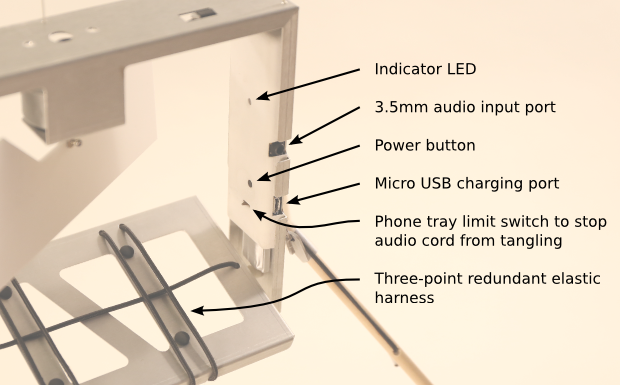 Indicator LED

3.5mm audio input port

Power button

Micro USB charging port

Phone tray limit switch to stop audio cord from tangling

Three-point redundant elastic harness