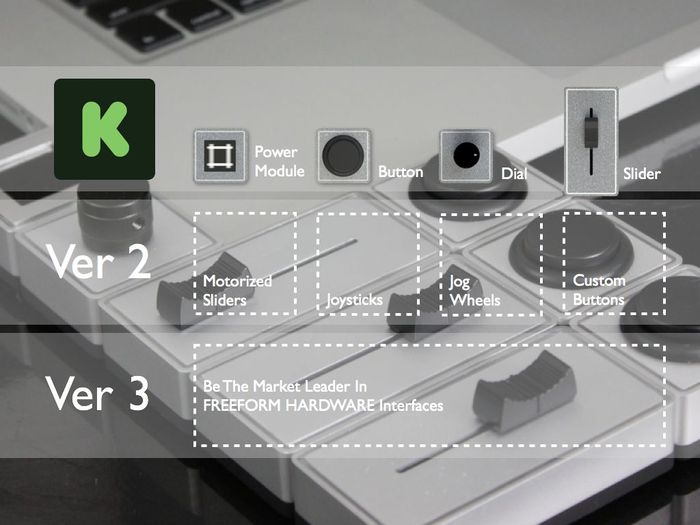 K

Power Module

Button

Dial

Slider

Ver 2

Motorized Sliders

Joysticks

Jog Wheels

Custom Buttons

Ver 3

Be The Market Leader In FREEFORM HARDWARE Interfaces