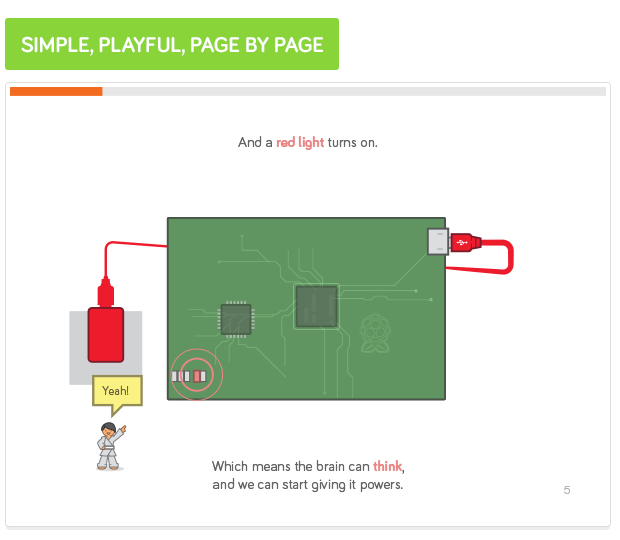 SIMPLE, PLAYFUL, PAGE BY PAGE

And a red light turns on.

Yeah!

Which means the brain can think, and we can start giving it powers.

5