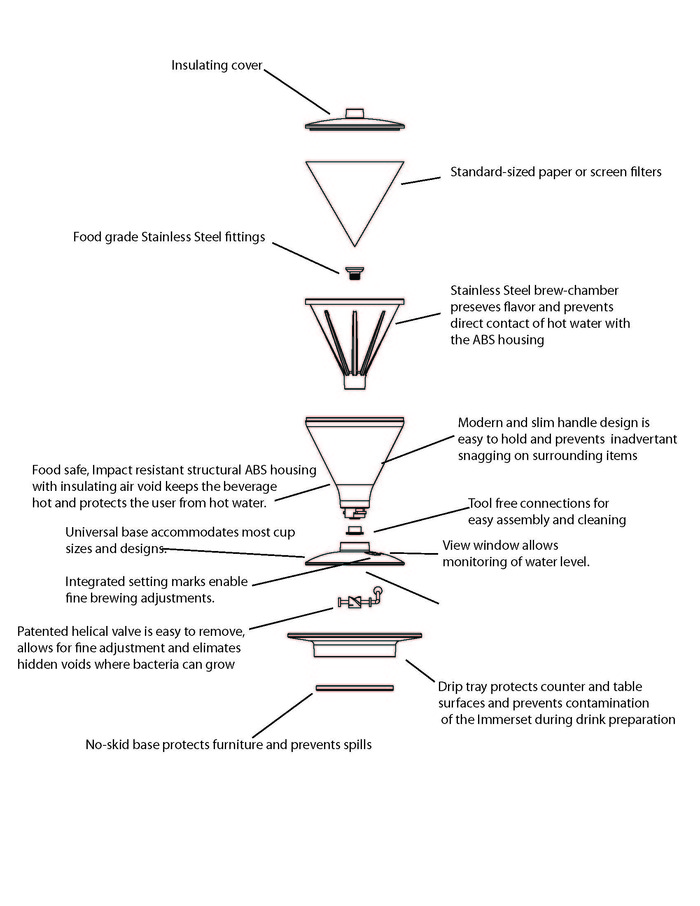 Insulating cover

Standard-sized paper or screen filters

Food grade Stainless Steel fittings

Stainless Steel brew-chamber preseves flavor and prevents direct contact of hot water with the ABS housing

Modern and slim handle design is easy to hold and prevents inadvertant snagging on surrounding items

Food safe, Impact resistant structural ABS housing with insulating air void keeps the beverage hot and protects the user from hot water.

Tool free connections for easy assembly and cleaning

Universal base accommodates most cup sizes and designs.

View window allows monitoring of water level.

Integrated setting marks enable fine brewing adjustments.

Patented helical valve is easy to remove, allows for fine adjustment and elimates hidden voids where bacteria can grow

Drip tray protects counter and table surfaces and prevents contamination of the Immerset during drink preparation

No-skid base protects furniture and prevents spills