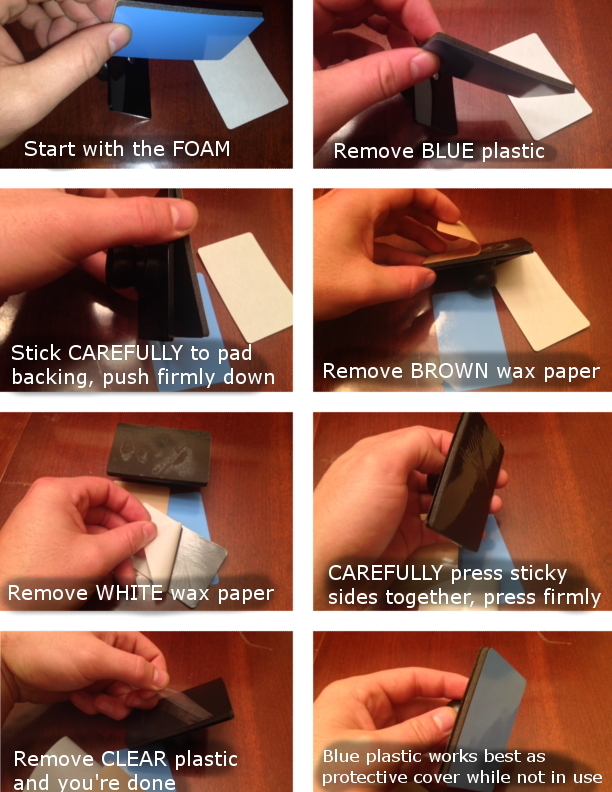 Start with the FOAM

Remove BLUE plastic

Stick CAREFULLY to pad backing, push firmly down

Remove BROWN wax paper

Remove WHITE wax paper

CAREFULLY press sticky sides together, press firmly

Remove CLEAR plastic and you're done

Blue plastic works best as protective cover while not in use