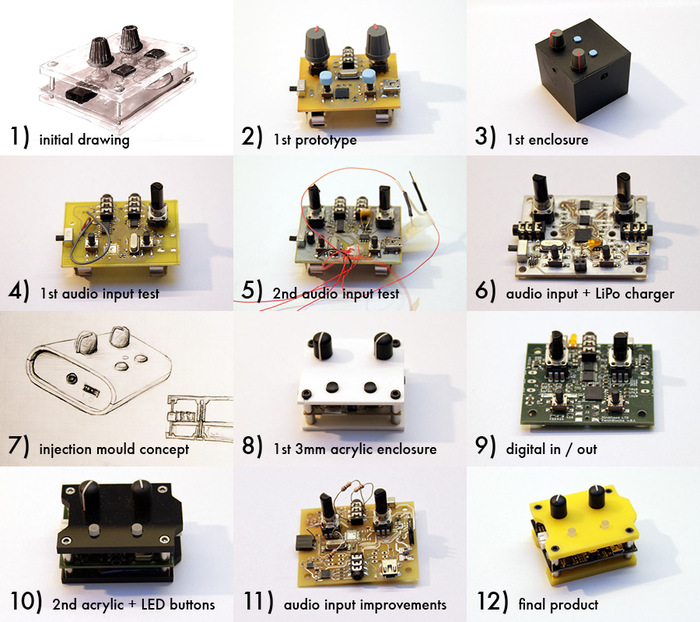 1) initial drawing

2) 1st prototype

3) 1st enclosure

4) 1st audio input test

5) 2nd audio input test

6) audio input + LiPo charger

7) injection mould concept

8) 1st 3mm acrylic enclosure

9) digital in / out

10) 2nd acrylic + LED buttons

11) audio input improvements

12) final product