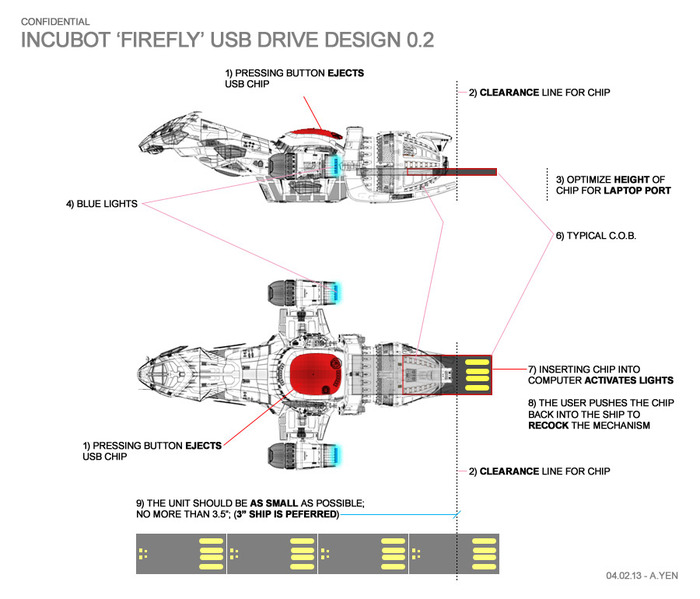 CONFIDENTIAL
INCUBOT 'FIREFLY' USB DRIVE DESIGN 0.2

1) PRESSING BUTTON EJECTS USB CHIP

2) CLEARANCE LINE FOR CHIP

3) OPTIMIZE HEIGHT OF CHIP FOR LAPTOP PORT

4) BLUE LIGHTS

6) TYPICAL C.O.B.

7) INSERTING CHIP INTO COMPUTER ACTIVATES LIGHTS

8) THE USER PUSHES THE CHIP BACK INTO THE SHIP TO RECOCK THE MECHANISM

1) PRESSING BUTTON EJECTS USB CHIP

2) CLEARANCE LINE FOR CHIP

9) THE UNIT SHOULD BE AS SMALL AS POSSIBLE; NO MORE THAN 3.5"; (3" SHIP IS PEFERRED)

04.02.13 - A.YEN