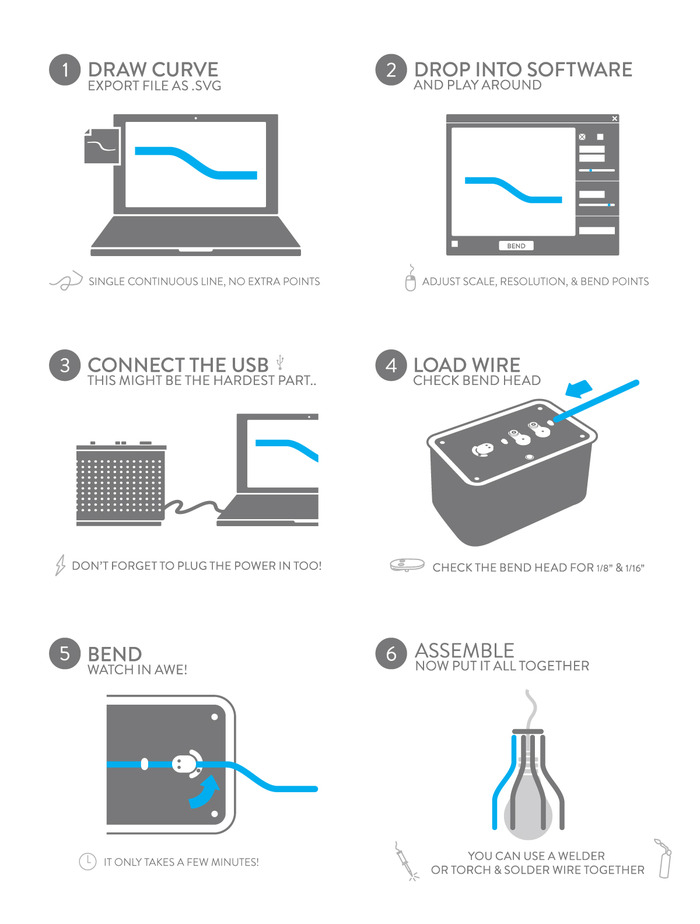 1 DRAW CURVE
EXPORT FILE AS .SVG

SINGLE CONTINUOUS LINE, NO EXTRA POINTS

2 DROP INTO SOFTWARE
AND PLAY AROUND

BEND

ADJUST SCALE, RESOLUTION, & BEND POINTS

3 CONNECT THE USB
THIS MIGHT BE THE HARDEST PART..

DON'T FORGET TO PLUG THE POWER IN TOO!

4 LOAD WIRE
CHECK BEND HEAD

CHECK THE BEND HEAD FOR 1/8" & 1/16"

5 BEND
WATCH IN AWE!

IT ONLY TAKES A FEW MINUTES!

6 ASSEMBLE
NOW PUT IT ALL TOGETHER

YOU CAN USE A WELDER
OR TORCH & SOLDER WIRE TOGETHER