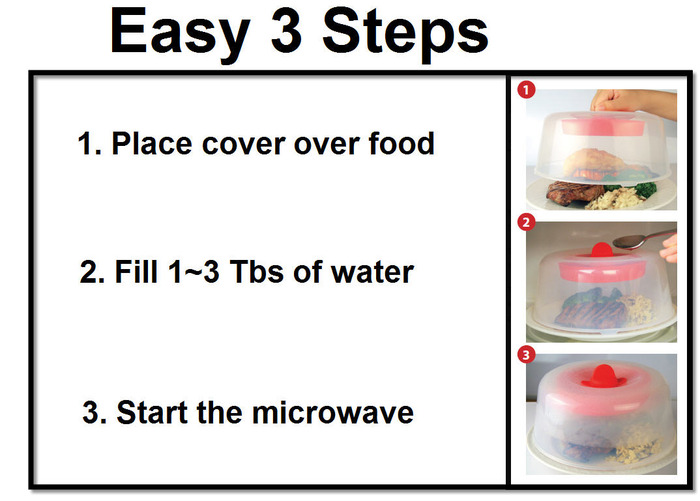 Easy 3 Steps

1. Place cover over food

2. Fill 1~3 Tbs of water

3. Start the microwave

1

2

3