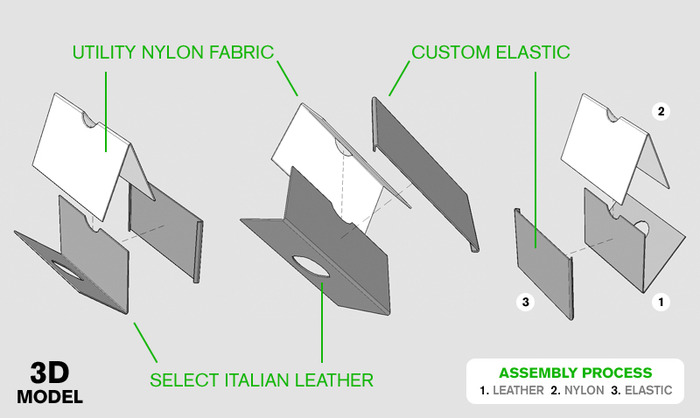 UTILITY NYLON FABRIC

CUSTOM ELASTIC

2

3

1

3D MODEL

SELECT ITALIAN LEATHER

ASSEMBLY PROCESS
1. LEATHER 2. NYLON 3. ELASTIC