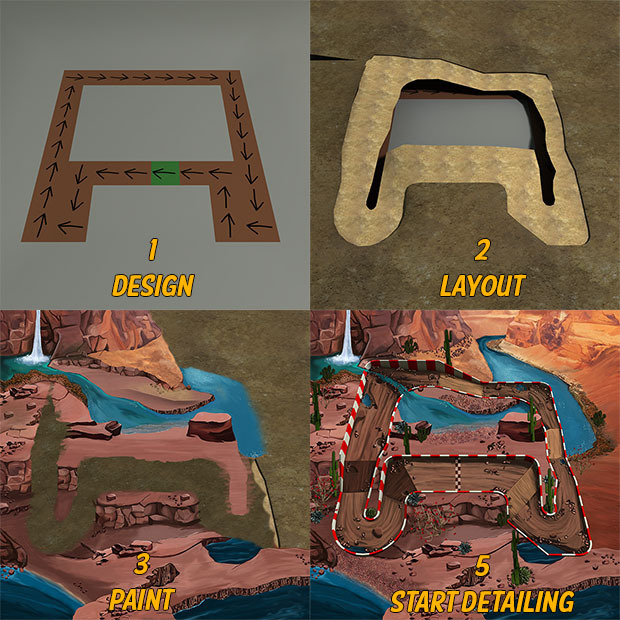 1
DESIGN

2
LAYOUT

3
PAINT

5
START DETAILING