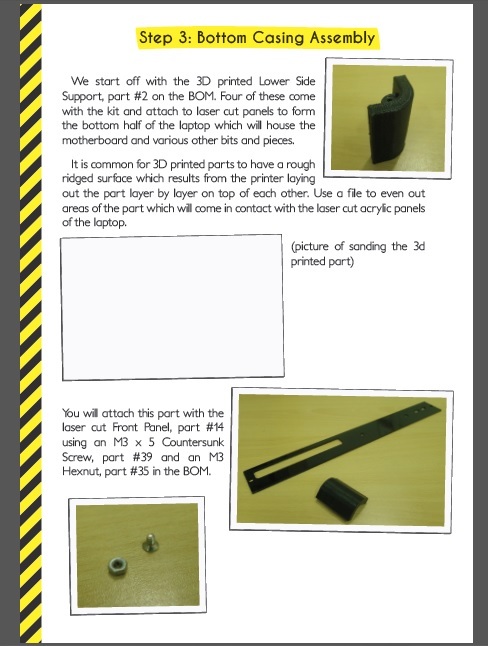 Step 3: Bottom Casing Assembly

We start off with the 3D printed Lower Side Support, part #2 on the BOM. Four of these come with the kit and attach to laser cut panels to form the bottom half of the laptop which will house the motherboard and various other bits and pieces.

It is common for 3D printed parts to have a rough ridged surface which results from the printer laying out the part layer by layer on top of each other. Use a file to even out areas of the part which will come in contact with the laser cut acrylic panels of the laptop.

(picture of sanding the 3d printed part)

You will attach this part with the laser cut Front Panel, part #14 using an M3 x 5 Countersunk Screw, part #39 and an M3 Hexnut, part #35 in the BOM.