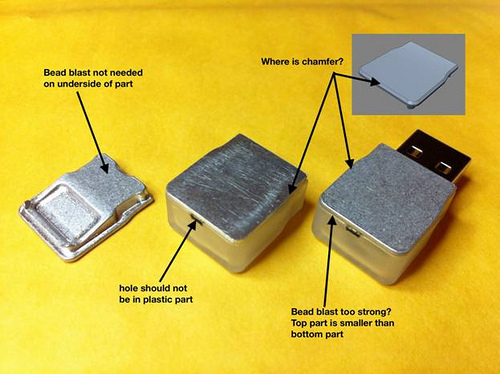 Bead blast not needed on underside of part

Where is chamfer?

hole should not be in plastic part

Bead blast too strong? Top part is smaller than bottom part