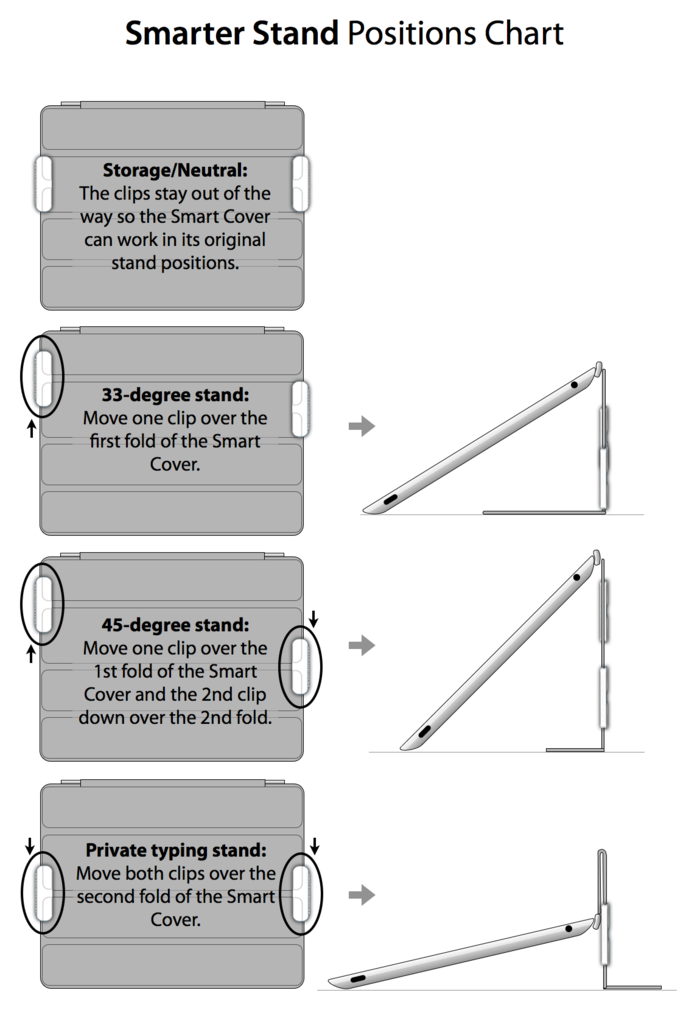 Smarter Stand Positions Chart

Storage/Neutral:
The clips stay out of the way so the Smart Cover can work in its original stand positions.

33-degree stand:
Move one clip over the first fold of the Smart Cover.

45-degree stand:
Move one clip over the 1st fold of the Smart Cover and the 2nd clip down over the 2nd fold.

Private typing stand:
Move both clips over the second fold of the Smart Cover.