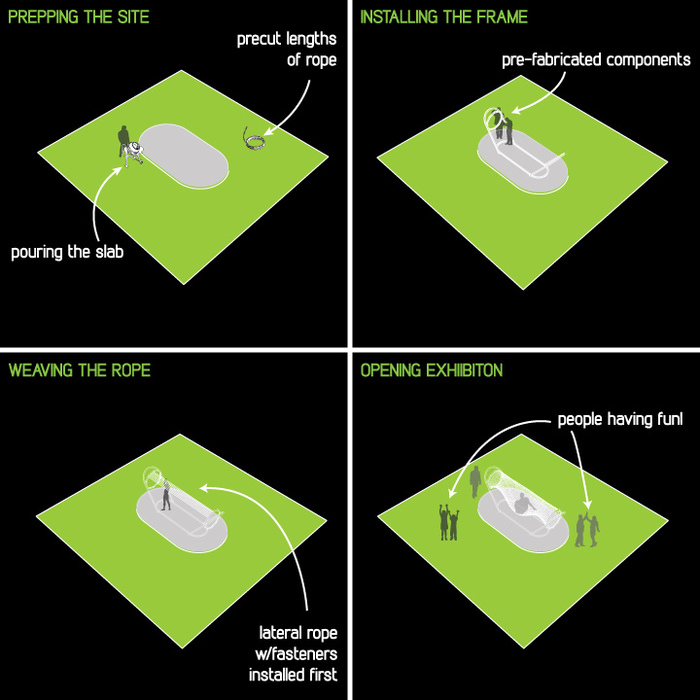 PREPPING THE SITE

precut lengths of rope

pouring the slab

INSTALLING THE FRAME

pre-fabricated components

WEAVING THE ROPE

lateral rope w/fasteners installed first

OPENING EXHIIBITON

people having fun!