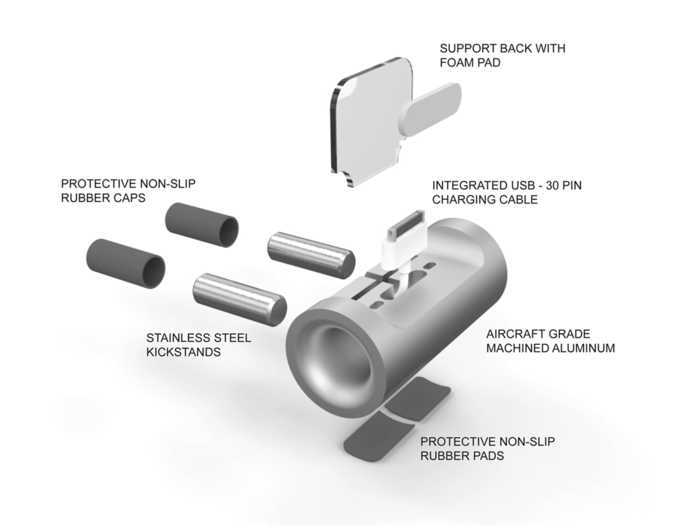 SUPPORT BACK WITH FOAM PAD

PROTECTIVE NON-SLIP RUBBER CAPS

INTEGRATED USB - 30 PIN CHARGING CABLE

STAINLESS STEEL KICKSTANDS

AIRCRAFT GRADE MACHINED ALUMINUM

PROTECTIVE NON-SLIP RUBBER PADS