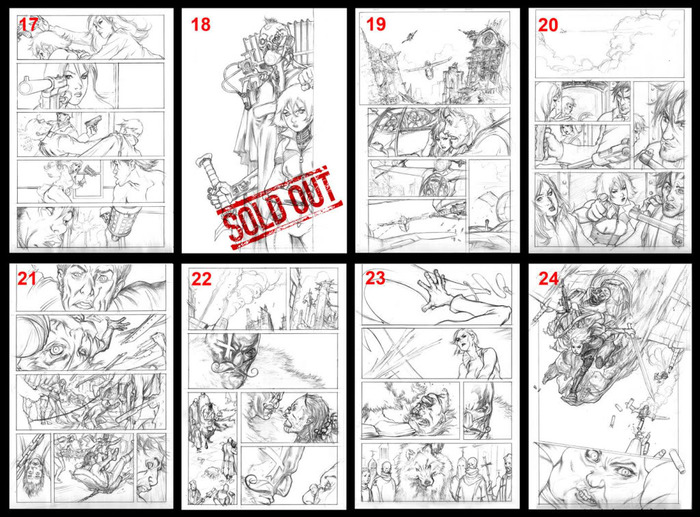 17

18

SOLD OUT

19

20

21

22

23

24