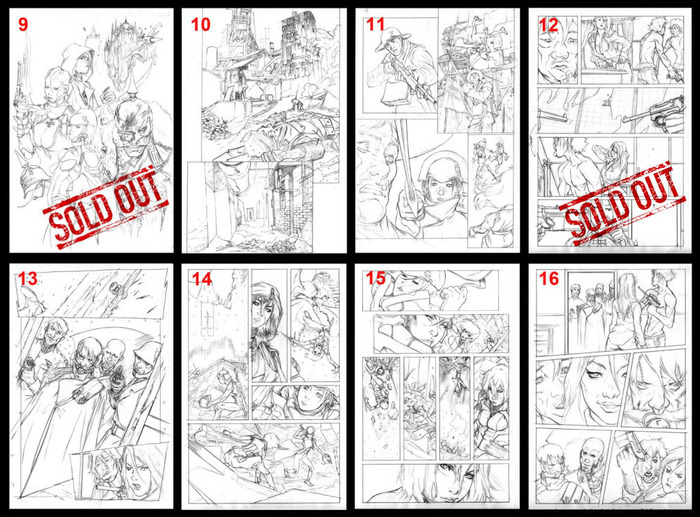 9

SOLD OUT

10

11

12

SOLD OUT

13

14

15

16