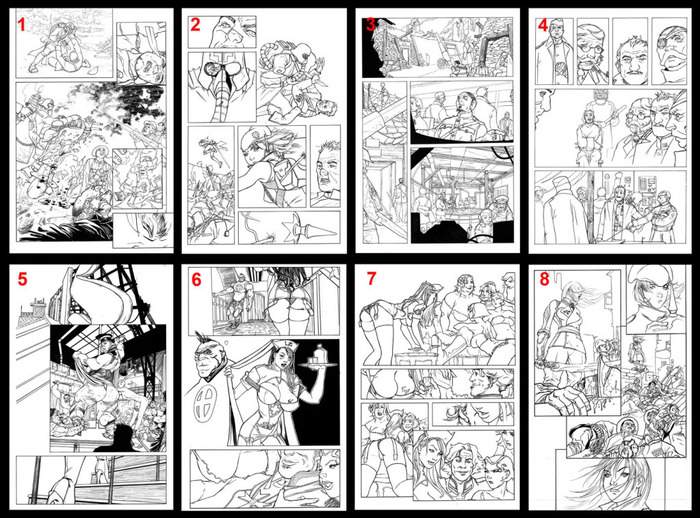 1

2

3

4

5

6

7

8