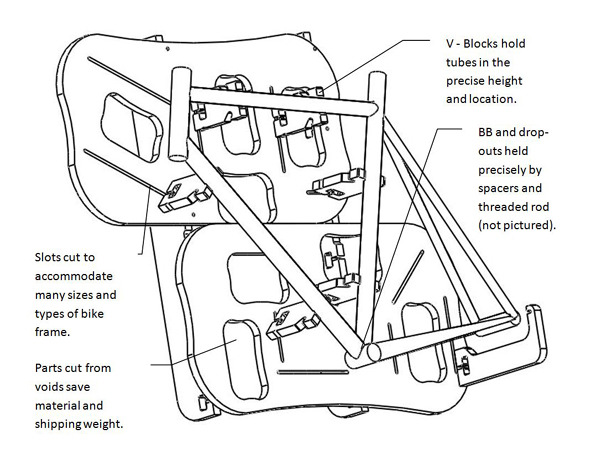 V - Blocks hold tubes in the precise height and location.

BB and drop-outs held precisely by spacers and threaded rod (not pictured).

Slots cut to accommodate many sizes and types of bike frame.

Parts cut from voids save material and shipping weight.