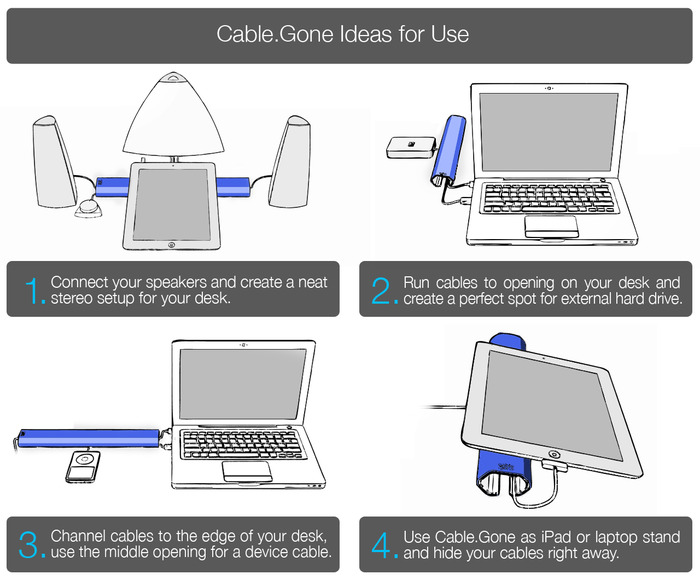 Cable.Gone Ideas for Use

1. Connect your speakers and create a neat stereo setup for your desk.

2. Run cables to opening on your desk and create a perfect spot for external hard drive.

3. Channel cables to the edge of your desk, use the middle opening for a device cable.

4. Use Cable.Gone as iPad or laptop stand and hide your cables right away.