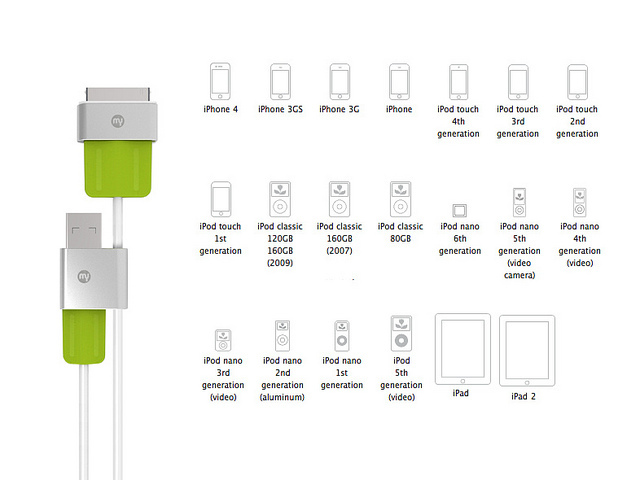 my

my

iPhone 4

iPhone 3GS

iPhone 3G

iPhone

iPod touch 4th generation

iPod touch 3rd generation

iPod touch 2nd generation

iPod touch 1st generation

iPod classic 120GB 160GB (2009)

iPod classic 160GB (2007)

iPod classic 80GB

iPod nano 6th generation

iPod nano 5th generation (video camera)

iPod nano 4th generation (video)

iPod nano 3rd generation (video)

iPod nano 2nd generation (aluminum)

iPod nano 1st generation

iPod 5th generation (video)

iPad

iPad 2