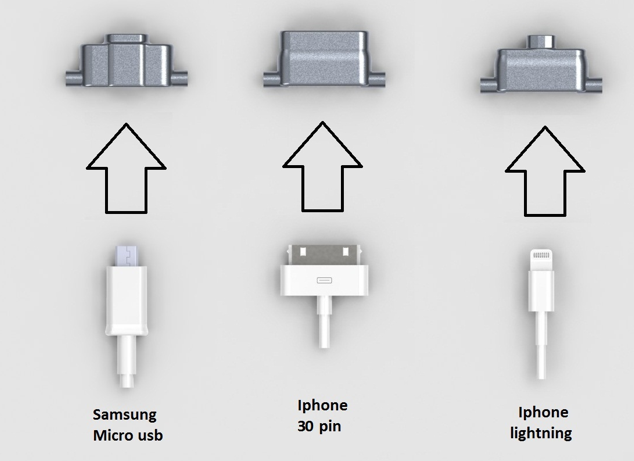 Samsung
Micro usb

Iphone
30 pin

Iphone
lightning