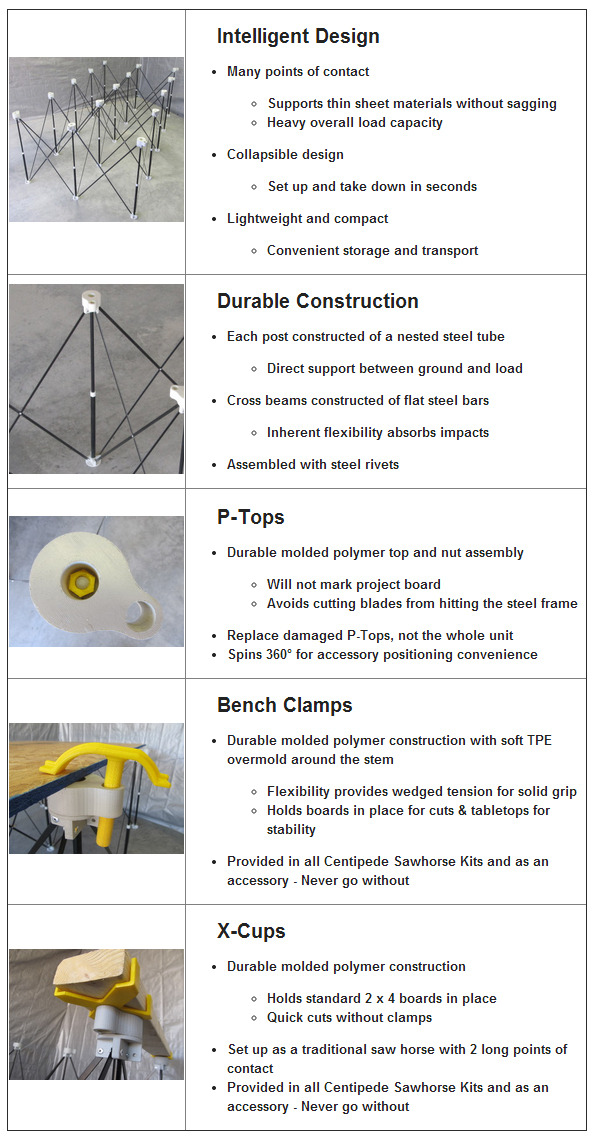 Intelligent Design

- Many points of contact
  - Supports thin sheet materials without sagging
  - Heavy overall load capacity
- Collapsible design
  - Set up and take down in seconds
- Lightweight and compact
  - Convenient storage and transport

Durable Construction

- Each post constructed of a nested steel tube
  - Direct support between ground and load
- Cross beams constructed of flat steel bars
  - Inherent flexibility absorbs impacts
- Assembled with steel rivets

P-Tops

- Durable molded polymer top and nut assembly
  - Will not mark project board
  - Avoids cutting blades from hitting the steel frame
- Replace damaged P-Tops, not the whole unit
- Spins 360° for accessory positioning convenience

Bench Clamps

- Durable molded polymer construction with soft TPE overmold around the stem
  - Flexibility provides wedged tension for solid grip
  - Holds boards in place for cuts & tabletops for stability
- Provided in all Centipede Sawhorse Kits and as an accessory - Never go without

X-Cups

- Durable molded polymer construction
  - Holds standard 2 x 4 boards in place
  - Quick cuts without clamps
- Set up as a traditional saw horse with 2 long points of contact
- Provided in all Centipede Sawhorse Kits and as an accessory - Never go without