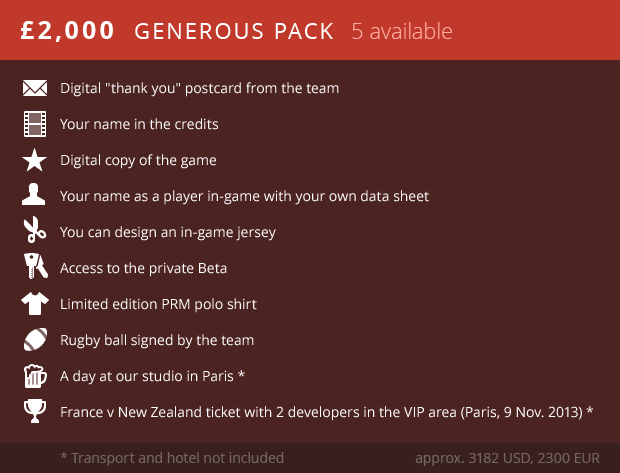 £2,000 GENEROUS PACK 5 available

Digital "thank you" postcard from the team

Your name in the credits

Digital copy of the game

Your name as a player in-game with your own data sheet

You can design an in-game jersey

Access to the private Beta

Limited edition PRM polo shirt

Rugby ball signed by the team

A day at our studio in Paris *

France v New Zealand ticket with 2 developers in the VIP area (Paris, 9 Nov. 2013) *

* Transport and hotel not included

approx. 3182 USD, 2300 EUR