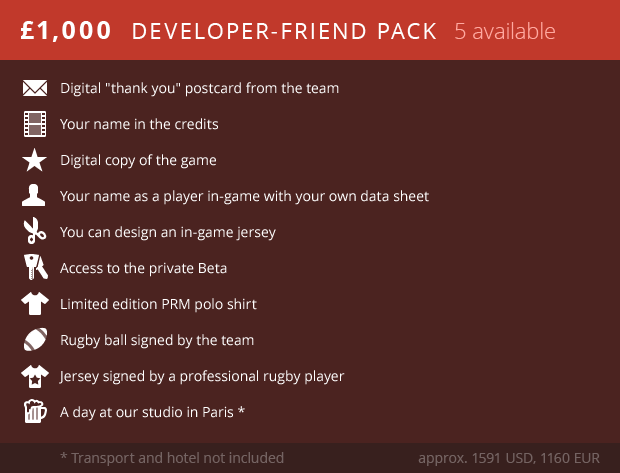 £1,000 DEVELOPER-FRIEND PACK 5 available

Digital "thank you" postcard from the team

Your name in the credits

Digital copy of the game

Your name as a player in-game with your own data sheet

You can design an in-game jersey

Access to the private Beta

Limited edition PRM polo shirt

Rugby ball signed by the team

Jersey signed by a professional rugby player

A day at our studio in Paris *

* Transport and hotel not included

approx. 1591 USD, 1160 EUR