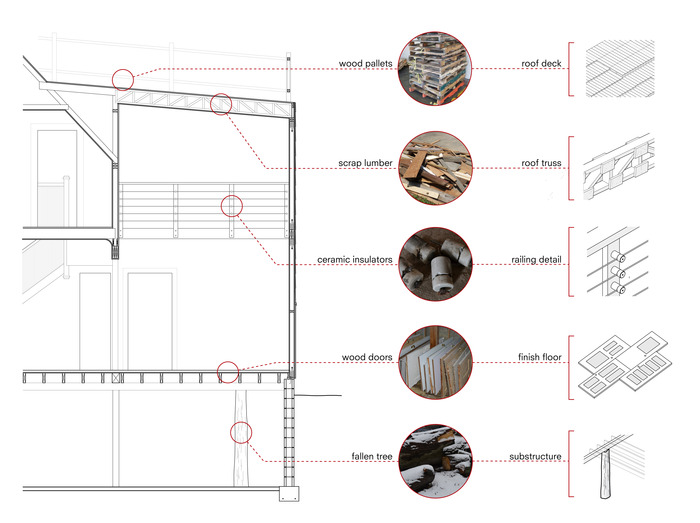 wood pallets
roof deck
scrap lumber
roof truss
ceramic insulators
railing detail
wood doors
finish floor
fallen tree
substructure