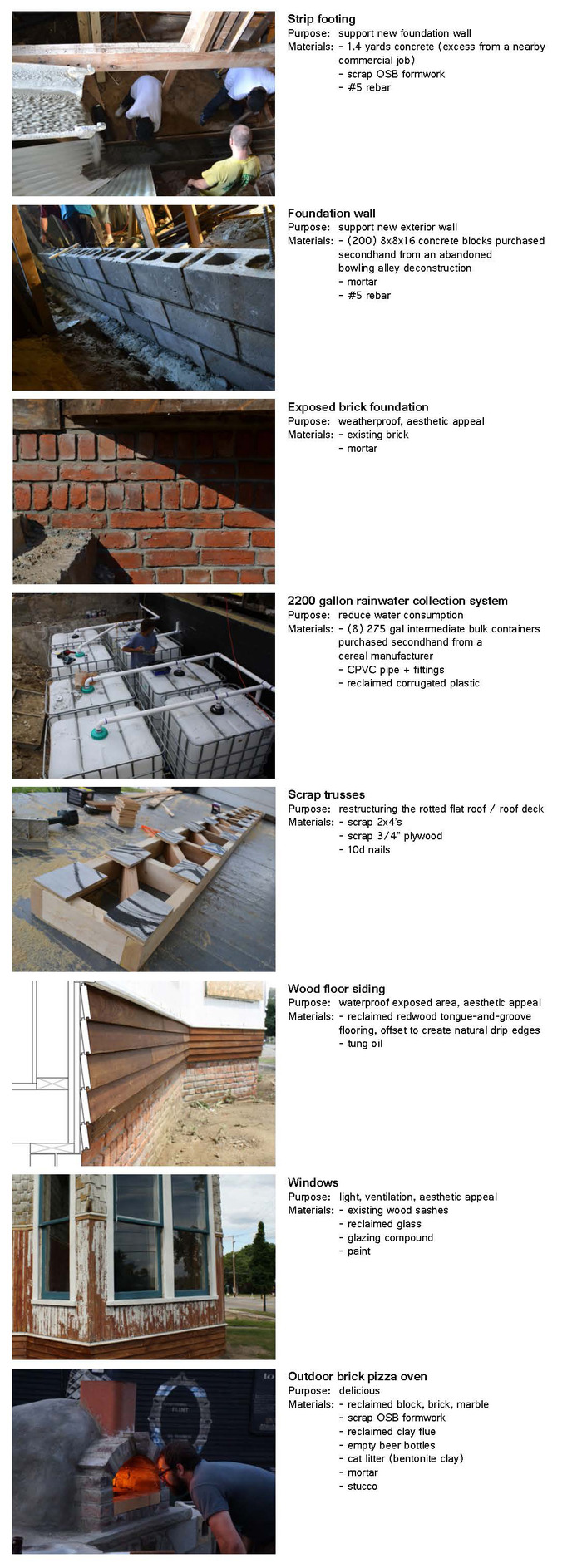 Strip footing
Purpose: support new foundation wall
Materials: - 1.4 yards concrete (excess from a nearby commercial job)
- scrap OSB formwork
- #5 rebar

Foundation wall
Purpose: support new exterior wall
Materials: - (200) 8x8x16 concrete blocks purchased secondhand from an abandoned bowling alley deconstruction
- mortar
- #5 rebar

Exposed brick foundation
Purpose: weatherproof, aesthetic appeal
Materials: - existing brick
- mortar

2200 gallon rainwater collection system
Purpose: reduce water consumption
Materials: - (8) 275 gal intermediate bulk containers purchased secondhand from a cereal manufacturer
- CPVC pipe + fittings
- reclaimed corrugated plastic

Scrap trusses
Purpose: restructuring the rotted flat roof / roof deck
Materials: - scrap 2x4's
- scrap 3/4" plywood
- 10d nails

Wood floor siding
Purpose: waterproof exposed area, aesthetic appeal
Materials: - reclaimed redwood tongue-and-groove flooring, offset to create natural drip edges
- tung oil

Windows
Purpose: light, ventilation, aesthetic appeal
Materials: - existing wood sashes
- reclaimed glass
- glazing compound
- paint

Outdoor brick pizza oven
Purpose: delicious
Materials: - reclaimed block, brick, marble
- scrap OSB formwork
- reclaimed clay flue
- empty beer bottles
- cat litter (bentonite clay)
- mortar
- stucco

FLINT