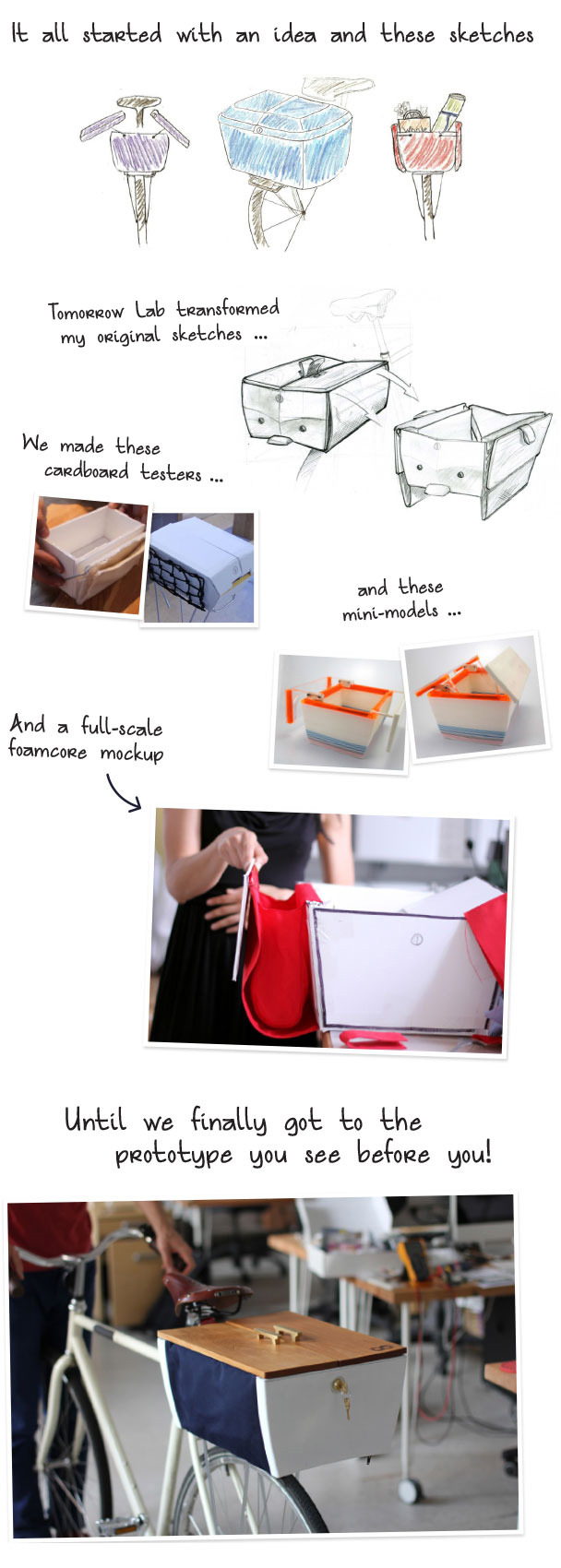 It all started with an idea and these sketches

Tomorrow Lab transformed my original sketches ...

We made these cardboard testers ...

and these mini-models ...

And a full-scale foamcore mockup

Until we finally got to the prototype you see before you!