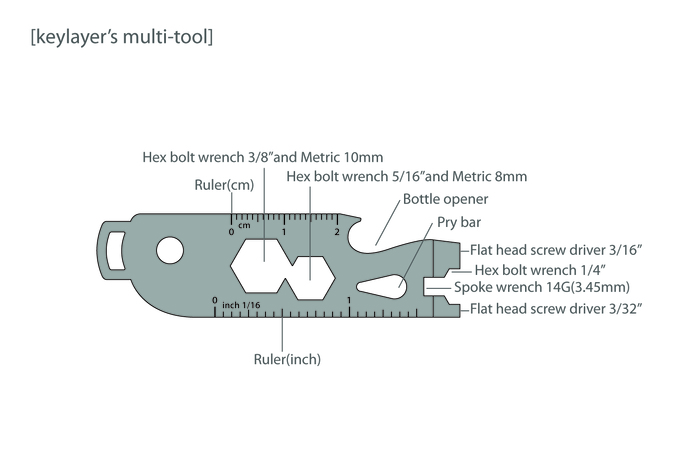 [keylayer's multi-tool]

Hex bolt wrench 3/8"and Metric 10mm

Hex bolt wrench 5/16"and Metric 8mm

Ruler(cm)

Bottle opener

Pry bar

0 cm 1 2

Flat head screw driver 3/16"

Hex bolt wrench 1/4"

Spoke wrench 14G(3.45mm)

Flat head screw driver 3/32"

0 inch 1/16 1

Ruler(inch)