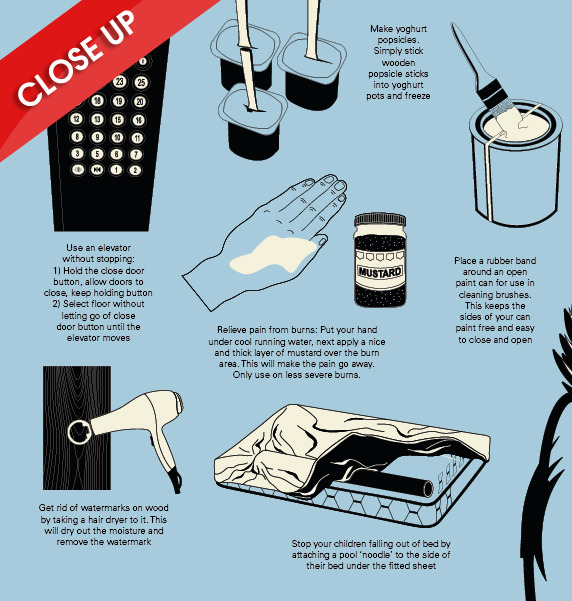 CLOSE UP

23 25
18 19 20
12 13 15 16
8 9 10 11
3 5 6 7
1 2

Make yoghurt popsicles. Simply stick wooden popsicle sticks into yoghurt pots and freeze

Use an elevator without stopping:
1) Hold the close door button, allow doors to close, keep holding button
2) Select floor without letting go of close door button until the elevator moves

MUSTARD

Relieve pain from burns: Put your hand under cool running water, next apply a nice and thick layer of mustard over the burn area. This will make the pain go away. Only use on less severe burns.

Place a rubber band around an open paint can for use in cleaning brushes. This keeps the sides of your can paint free and easy to close and open

Get rid of watermarks on wood by taking a hair dryer to it. This will dry out the moisture and remove the watermark

Stop your children falling out of bed by attaching a pool 'noodle' to the side of their bed under the fitted sheet