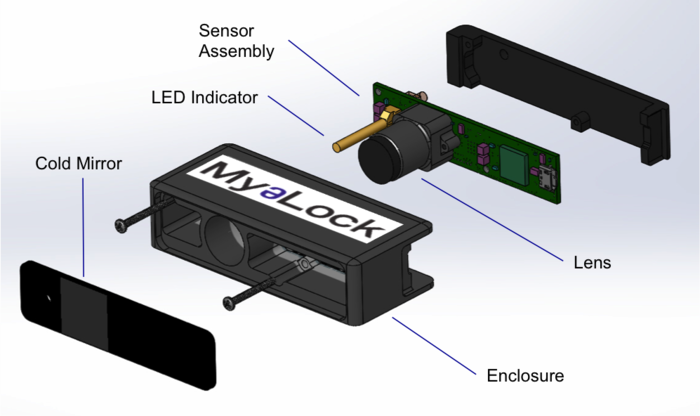 Sensor Assembly

LED Indicator

Cold Mirror

MyaLock

Lens

Enclosure