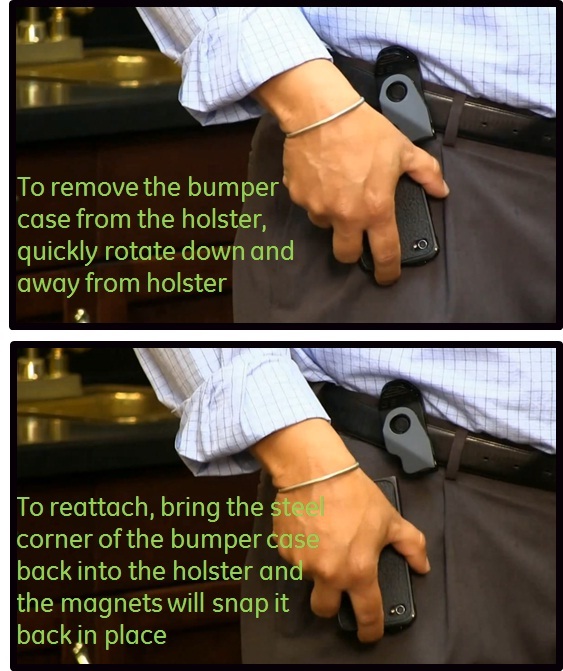 To remove the bumper case from the holster, quickly rotate down and away from holster

To reattach, bring the steel corner of the bumper case back into the holster and the magnets will snap it back in place