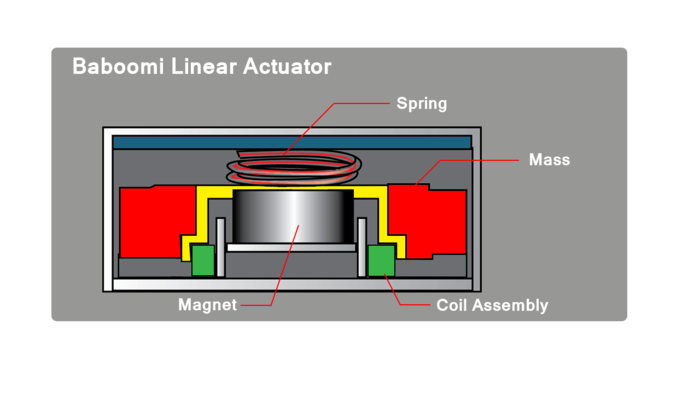 Baboomi Linear Actuator

Spring

Mass

Magnet

Coil Assembly