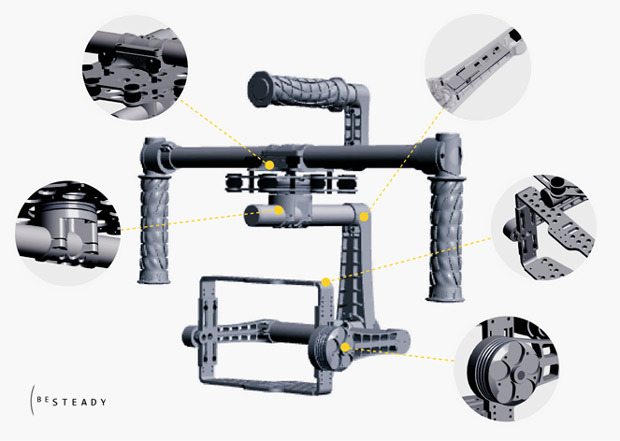 BE STEADY