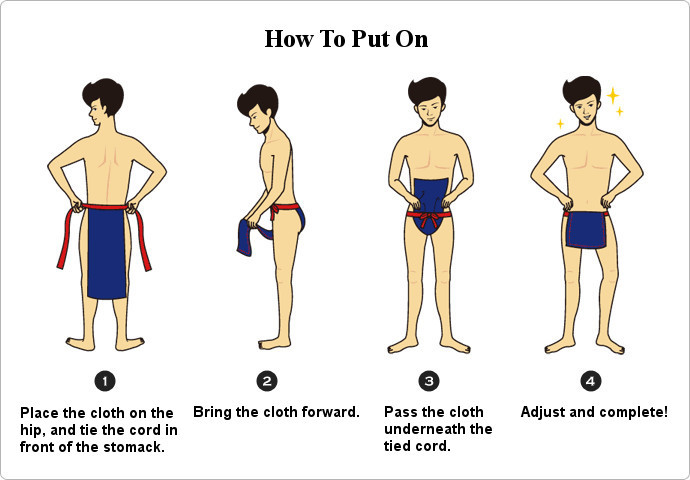 How To Put On

1
Place the cloth on the hip, and tie the cord in front of the stomack.

2
Bring the cloth forward.

3
Pass the cloth underneath the tied cord.

4
Adjust and complete!