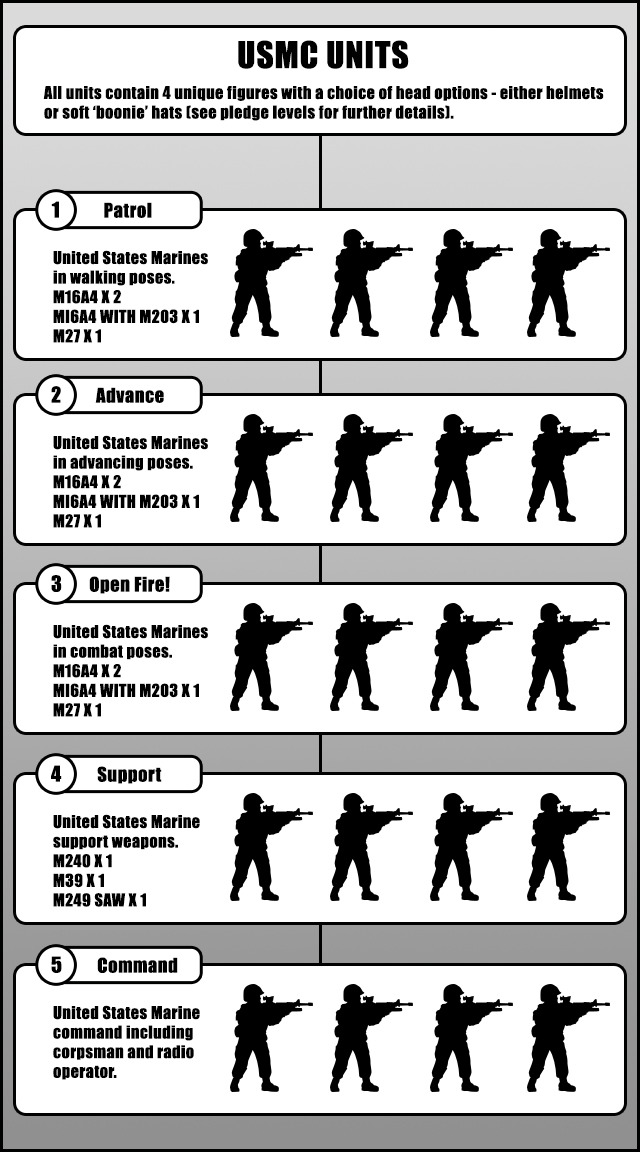 USMC UNITS

All units contain 4 unique figures with a choice of head options - either helmets or soft 'boonie' hats (see pledge levels for further details).

1 Patrol

United States Marines in walking poses.
M16A4 X 2
MI6A4 WITH M203 X 1
M27 X 1

2 Advance

United States Marines in advancing poses.
M16A4 X 2
MI6A4 WITH M203 X 1
M27 X 1

3 Open Fire!

United States Marines in combat poses.
M16A4 X 2
MI6A4 WITH M203 X 1
M27 X 1

4 Support

United States Marine support weapons.
M240 X 1
M39 X 1
M249 SAW X 1

5 Command

United States Marine command including corpsman and radio operator.