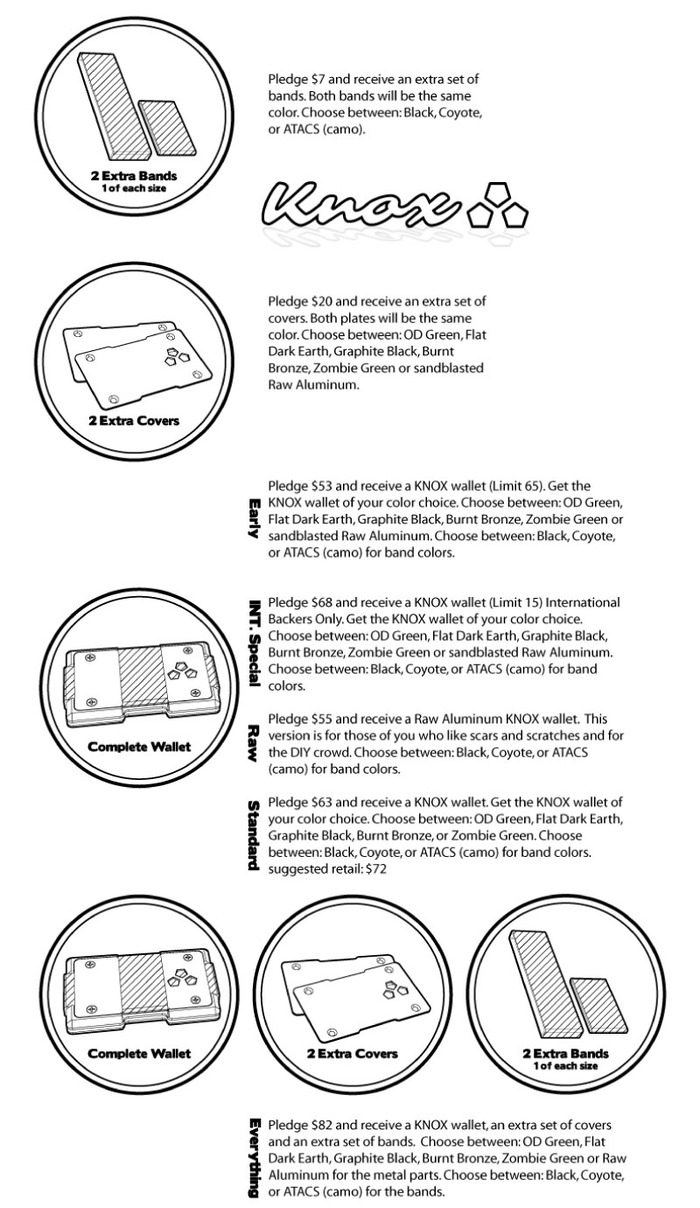 2 Extra Bands
1 of each size

Pledge $7 and receive an extra set of bands. Both bands will be the same color. Choose between: Black, Coyote, or ATACS (camo).

Knox

2 Extra Covers

Pledge $20 and receive an extra set of covers. Both plates will be the same color. Choose between: OD Green, Flat Dark Earth, Graphite Black, Burnt Bronze, Zombie Green or sandblasted Raw Aluminum.

Early

Pledge $53 and receive a KNOX wallet (Limit 65). Get the KNOX wallet of your color choice. Choose between: OD Green, Flat Dark Earth, Graphite Black, Burnt Bronze, Zombie Green or sandblasted Raw Aluminum. Choose between: Black, Coyote, or ATACS (camo) for band colors.

Complete Wallet

INT. Special

Pledge $68 and receive a KNOX wallet (Limit 15) International Backers Only. Get the KNOX wallet of your color choice. Choose between: OD Green, Flat Dark Earth, Graphite Black, Burnt Bronze, Zombie Green or sandblasted Raw Aluminum. Choose between: Black, Coyote, or ATACS (camo) for band colors.

Raw

Pledge $55 and receive a Raw Aluminum KNOX wallet. This version is for those of you who like scars and scratches and for the DIY crowd. Choose between: Black, Coyote, or ATACS (camo) for band colors.

Standard

Pledge $63 and receive a KNOX wallet. Get the KNOX wallet of your color choice. Choose between: OD Green, Flat Dark Earth, Graphite Black, Burnt Bronze, or Zombie Green. Choose between: Black, Coyote, or ATACS (camo) for band colors. suggested retail: $72

Complete Wallet

2 Extra Covers

2 Extra Bands
1 of each size

Everything

Pledge $82 and receive a KNOX wallet, an extra set of covers and an extra set of bands. Choose between: OD Green, Flat Dark Earth, Graphite Black, Burnt Bronze, Zombie Green or Raw Aluminum for the metal parts. Choose between: Black, Coyote, or ATACS (camo) for the bands.