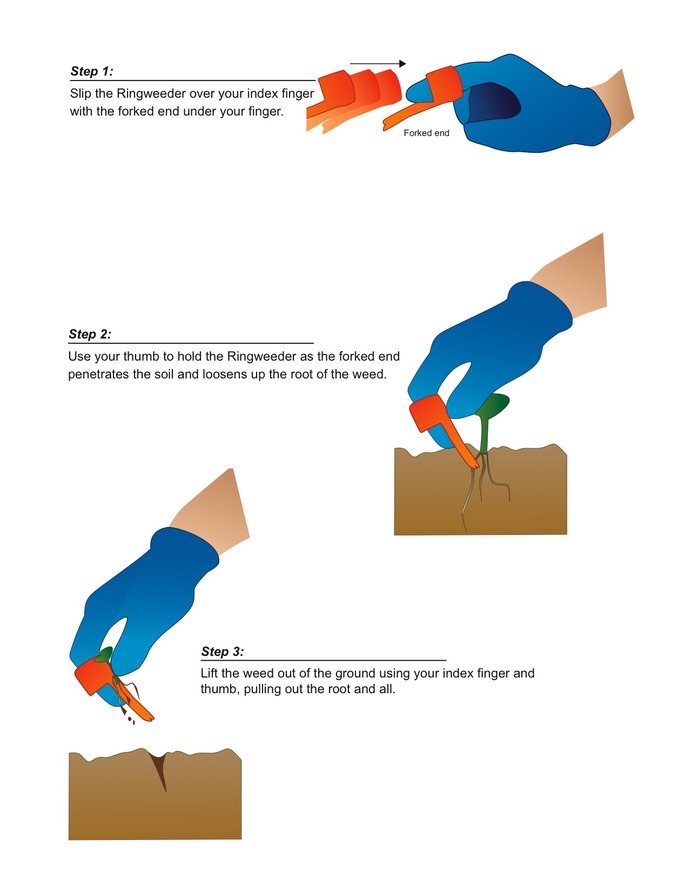 Step 1:
Slip the Ringweeder over your index finger with the forked end under your finger.

Forked end

Step 2:
Use your thumb to hold the Ringweeder as the forked end penetrates the soil and loosens up the root of the weed.

Step 3:
Lift the weed out of the ground using your index finger and thumb, pulling out the root and all.