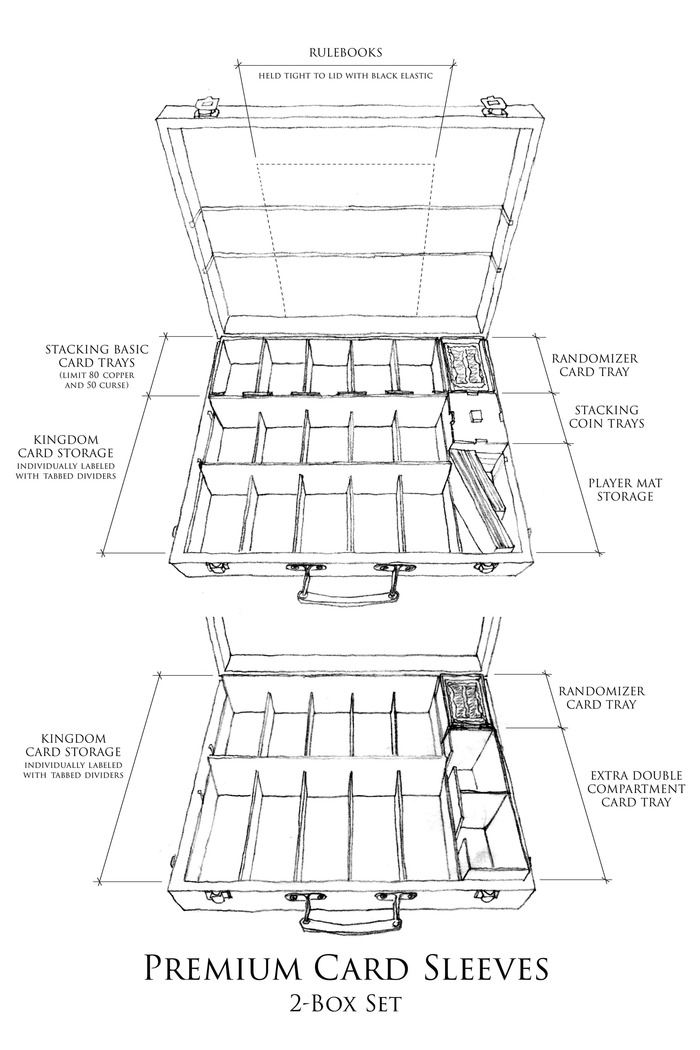 RULEBOOKS
HELD TIGHT TO LID WITH BLACK ELASTIC

STACKING BASIC CARD TRAYS
(LIMIT 80 COPPER AND 50 CURSE)

KINGDOM CARD STORAGE
INDIVIDUALLY LABELED WITH TABBED DIVIDERS

RANDOMIZER CARD TRAY

STACKING COIN TRAYS

PLAYER MAT STORAGE

KINGDOM CARD STORAGE
INDIVIDUALLY LABELED WITH TABBED DIVIDERS

RANDOMIZER CARD TRAY

EXTRA DOUBLE COMPARTMENT CARD TRAY

PREMIUM CARD SLEEVES
2-BOX SET