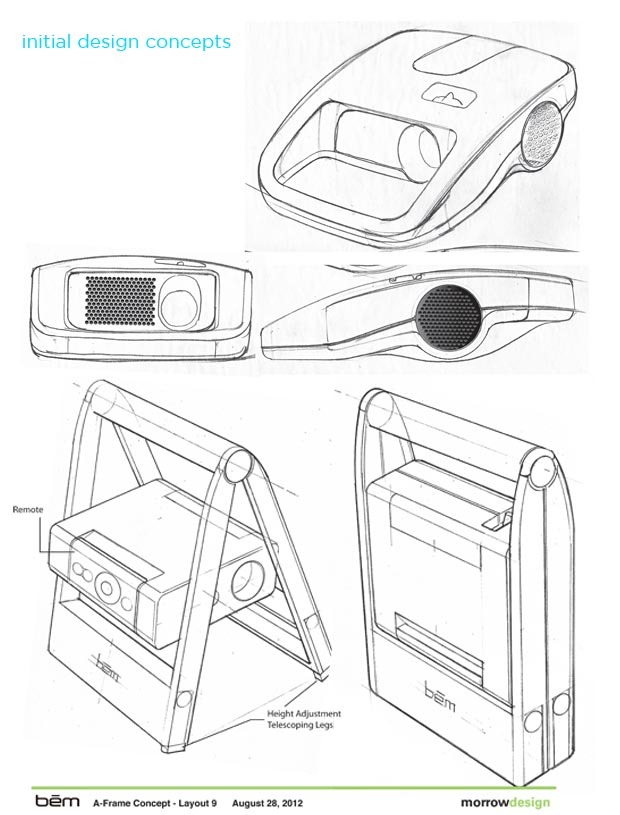 initial design concepts

Remote

bēm

Height Adjustment Telescoping Legs

bēm

bēm A-Frame Concept - Layout 9 August 28, 2012

morrowdesign