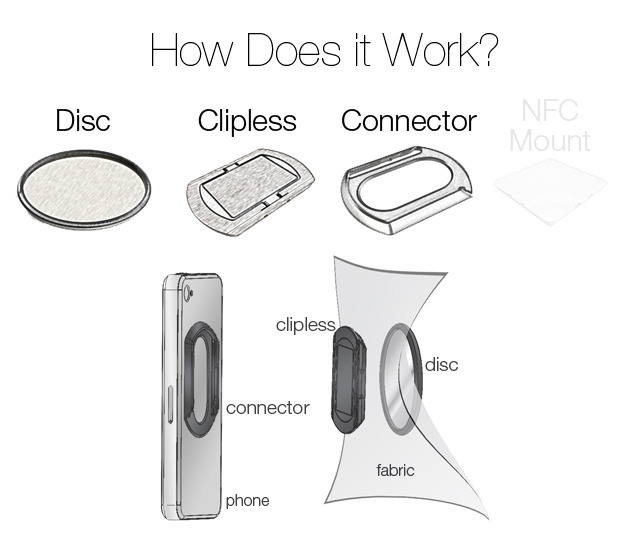 How Does it Work?

Disc

Clipless

Connector

NFC Mount

clipless

disc

connector

fabric

phone