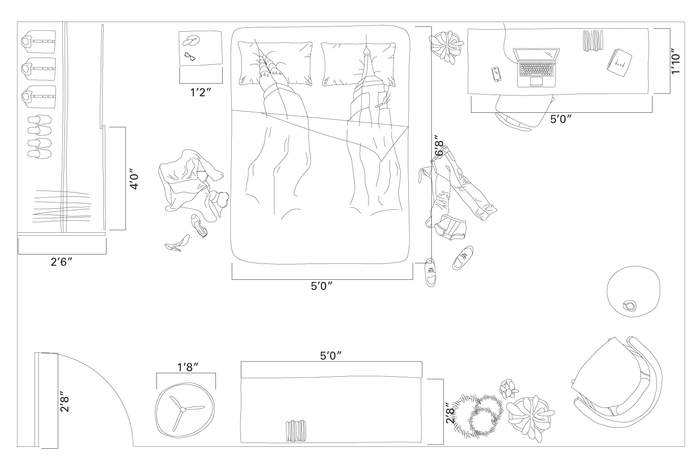 1′2″
1′10″
5′0″
4′0″
6′8″
2′6″
5′0″
1′8″
5′0″
2′8″
2′8″