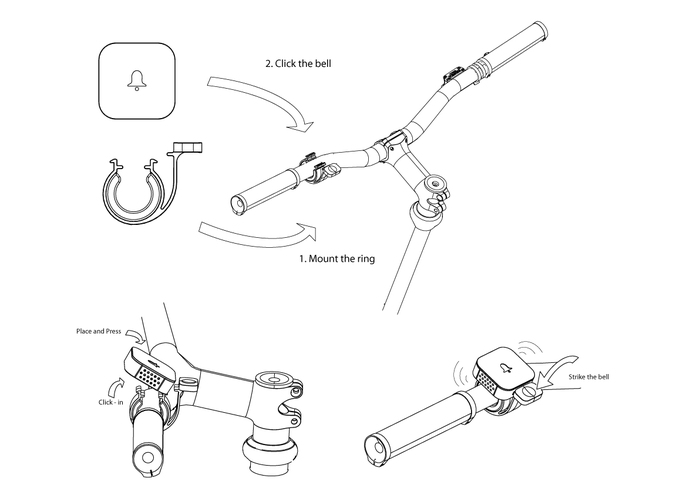 2. Click the bell

1. Mount the ring

Place and Press

Click - in

Strike the bell