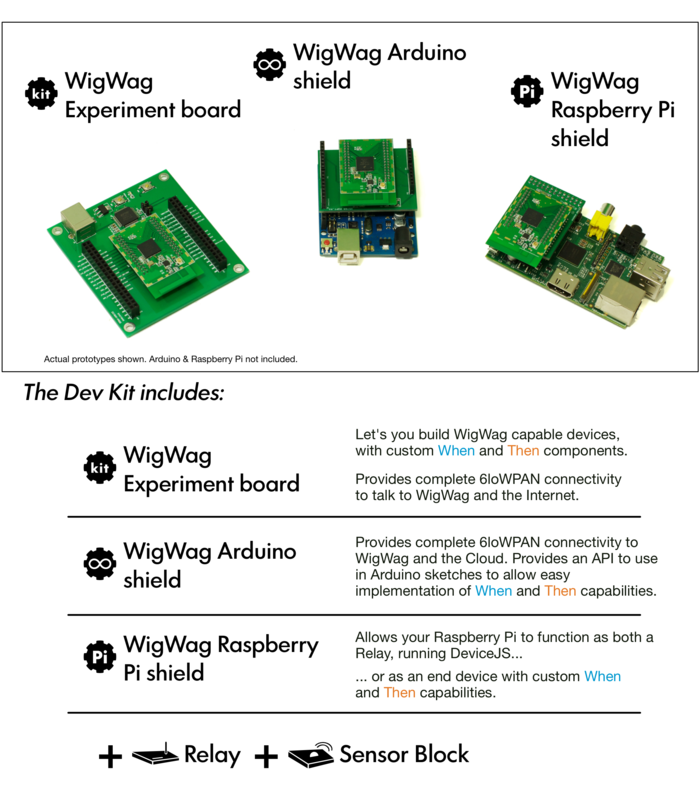 kit WigWag Experiment board

WigWag Arduino shield

Pi WigWag Raspberry Pi shield

Actual prototypes shown. Arduino & Raspberry Pi not included.

The Dev Kit includes:

kit WigWag Experiment board

Let's you build WigWag capable devices, with custom When and Then components.

Provides complete 6loWPAN connectivity to talk to WigWag and the Internet.

WigWag Arduino shield

Provides complete 6loWPAN connectivity to WigWag and the Cloud. Provides an API to use in Arduino sketches to allow easy implementation of When and Then capabilities.

Pi WigWag Raspberry Pi shield

Allows your Raspberry Pi to function as both a Relay, running DeviceJS...

... or as an end device with custom When and Then capabilities.

+ Relay + Sensor Block