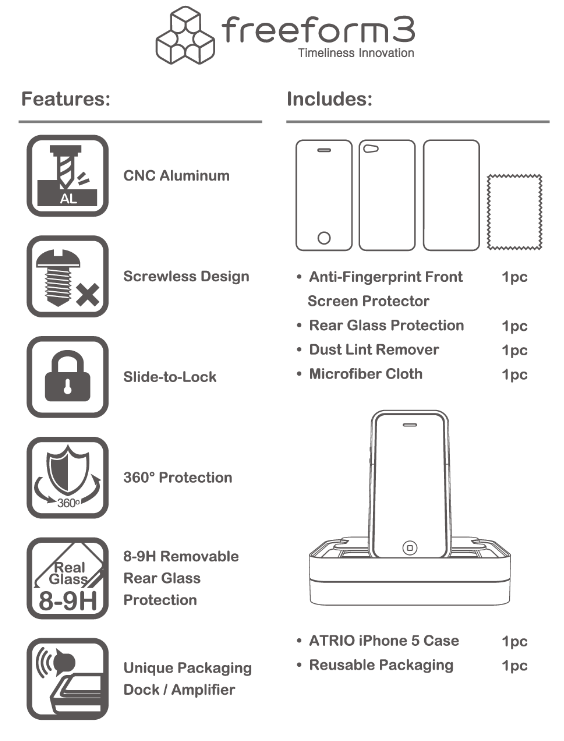 freeform3
Timeliness Innovation

Features:

AL

CNC Aluminum

Screwless Design

Slide-to-Lock

360°

360° Protection

Real Glass 8-9H

8-9H Removable Rear Glass Protection

Unique Packaging Dock / Amplifier

Includes:

• Anti-Fingerprint Front Screen Protector 1pc
• Rear Glass Protection 1pc
• Dust Lint Remover 1pc
• Microfiber Cloth 1pc

• ATRIO iPhone 5 Case 1pc
• Reusable Packaging 1pc