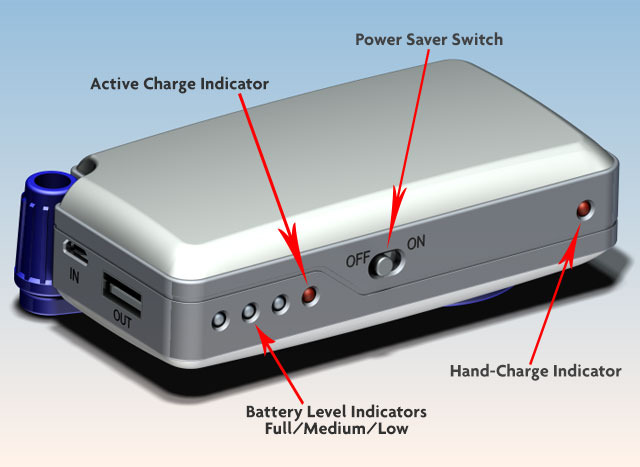 Power Saver Switch

Active Charge Indicator

OFF ON

IN

OUT

Hand-Charge Indicator

Battery Level Indicators
Full/Medium/Low